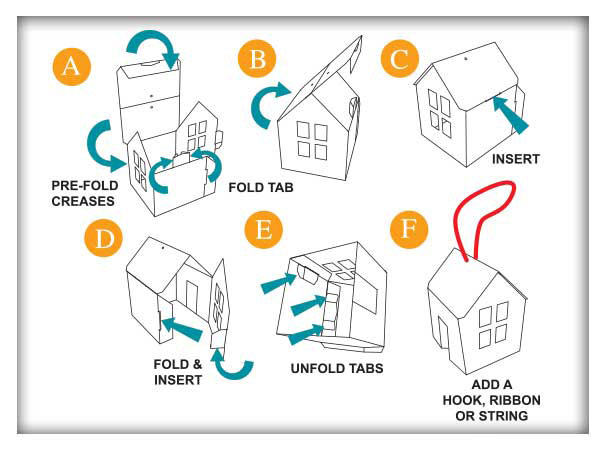 A

PRE-FOLD CREASES

B

FOLD TAB

C

INSERT

D

FOLD & INSERT

E

UNFOLD TABS

F

ADD A HOOK, RIBBON OR STRING